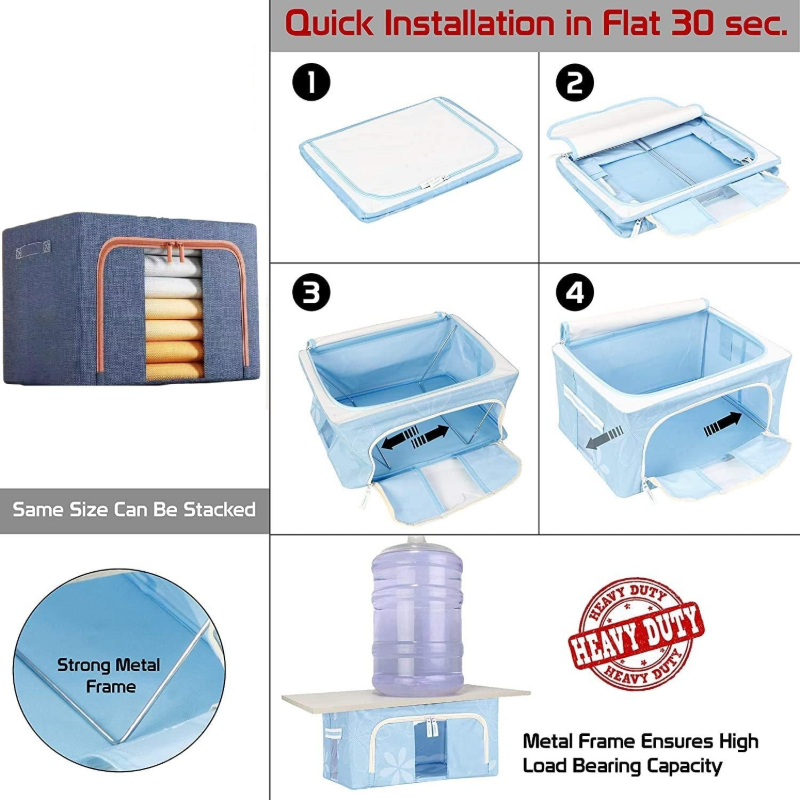 Quick Installation in Flat 30 sec.

1

2

3

4

Same Size Can Be Stacked

Strong Metal Frame

HEAVY DUTY
HEAVY DUTY
HEAVY DUTY

Metal Frame Ensures High Load Bearing Capacity