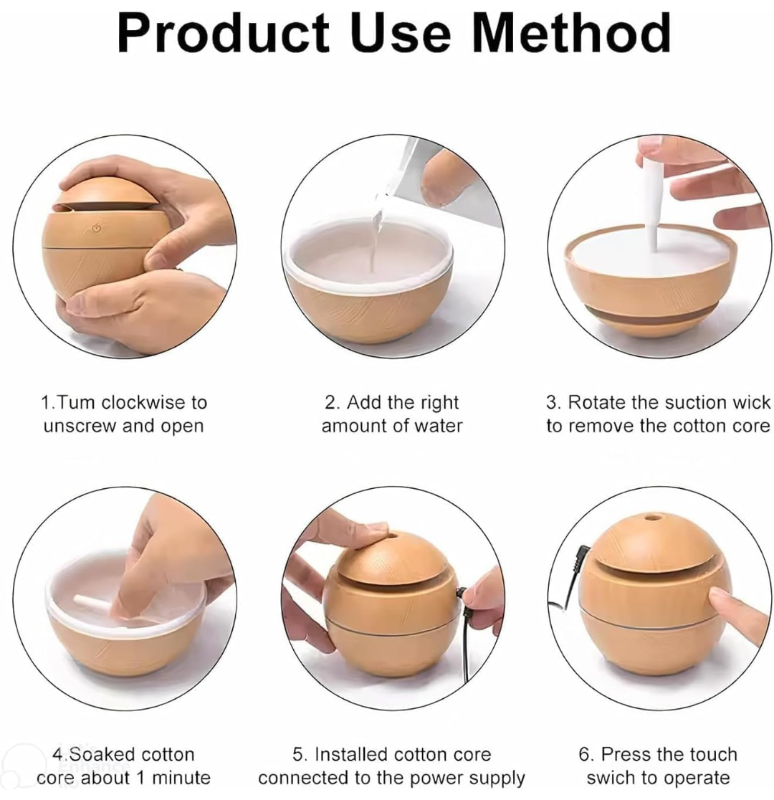 Product Use Method

1.Tum clockwise to unscrew and open

2. Add the right amount of water

3. Rotate the suction wick to remove the cotton core

4.Soaked cotton core about 1 minute

5. Installed cotton core connected to the power supply

6. Press the touch swich to operate