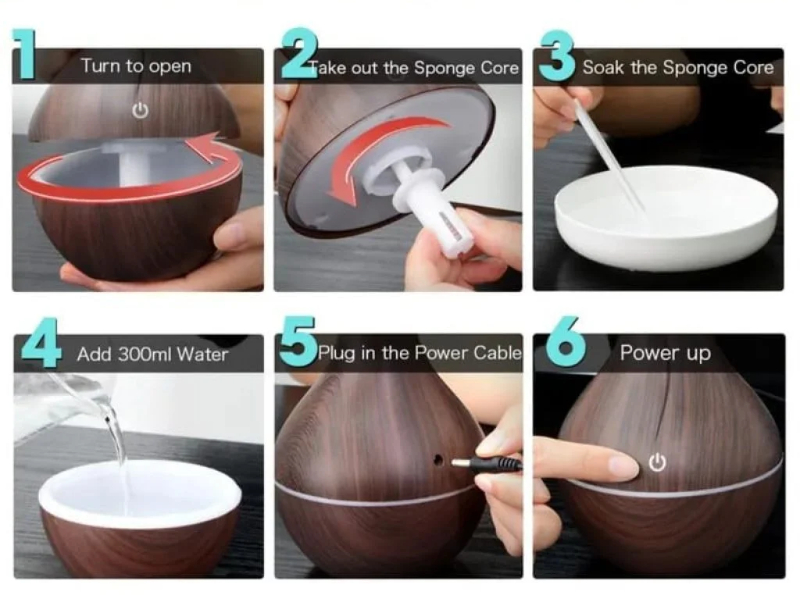 1 Turn to open

2 Take out the Sponge Core

3 Soak the Sponge Core

4 Add 300ml Water

5 Plug in the Power Cable

6 Power up