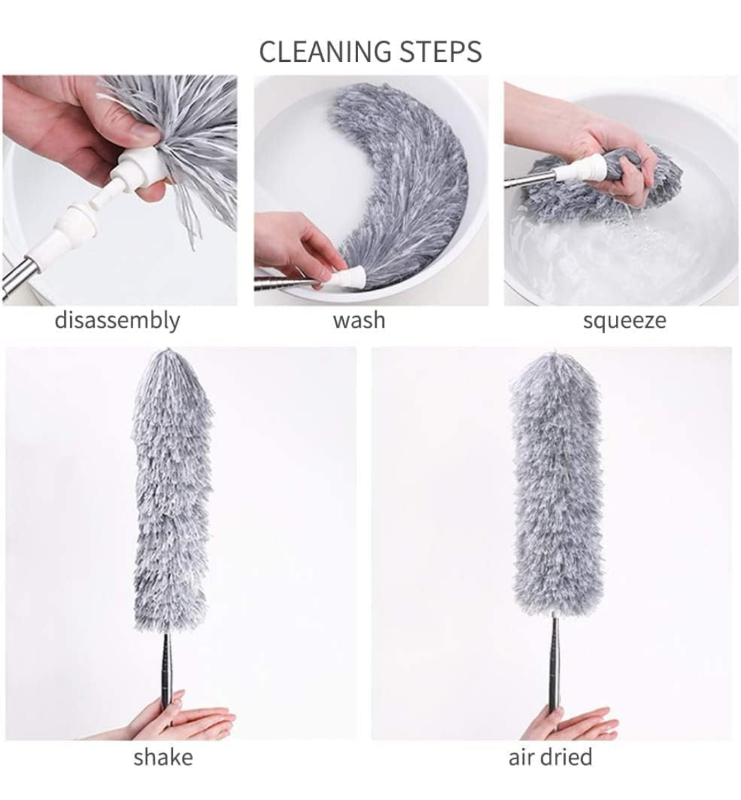 CLEANING STEPS

disassembly

wash

squeeze

shake

air dried