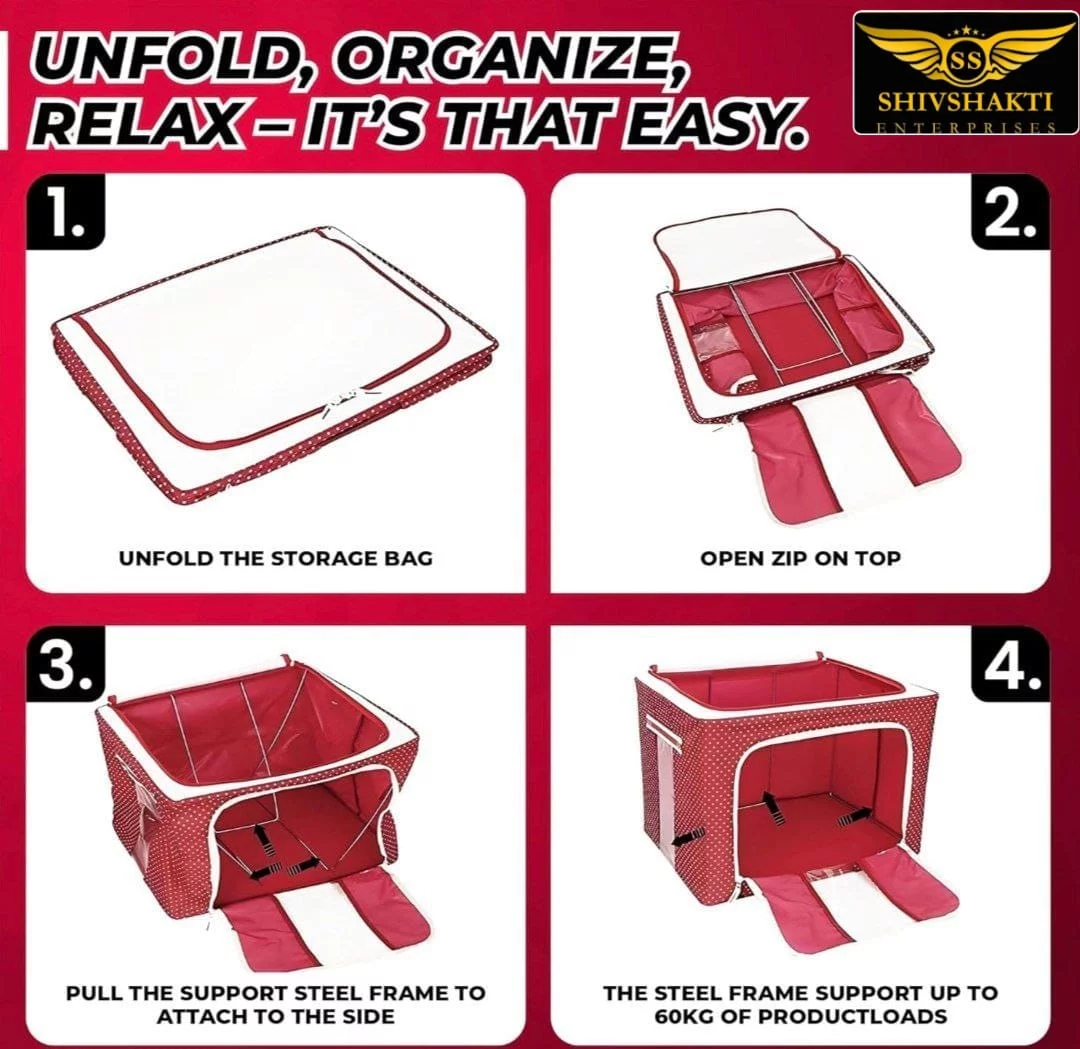 UNFOLD, ORGANIZE, RELAX – IT'S THAT EASY.

SS
SHIVSHAKTI
ENTERPRISES

1.

UNFOLD THE STORAGE BAG

2.

OPEN ZIP ON TOP

3.

PULL THE SUPPORT STEEL FRAME TO ATTACH TO THE SIDE

4.

THE STEEL FRAME SUPPORT UP TO 60KG OF PRODUCTLOADS